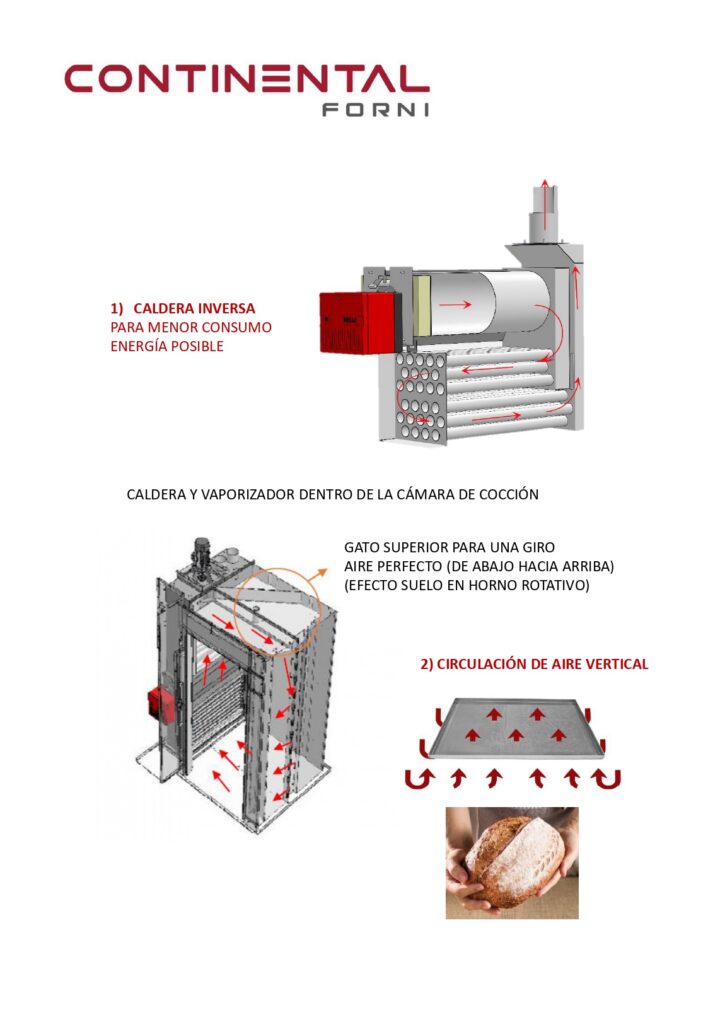 CONTINENTAL
FORNI

1) CALDERA INVERSA
PARA MENOR CONSUMO
ENERGÍA POSIBLE

CALDERA Y VAPORIZADOR DENTRO DE LA CÁMARA DE COCCIÓN

GATO SUPERIOR PARA UNA GIRO
AIRE PERFECTO (DE ABAJO HACIA ARRIBA)
(EFECTO SUELO EN HORNO ROTATIVO)

2) CIRCULACIÓN DE AIRE VERTICAL